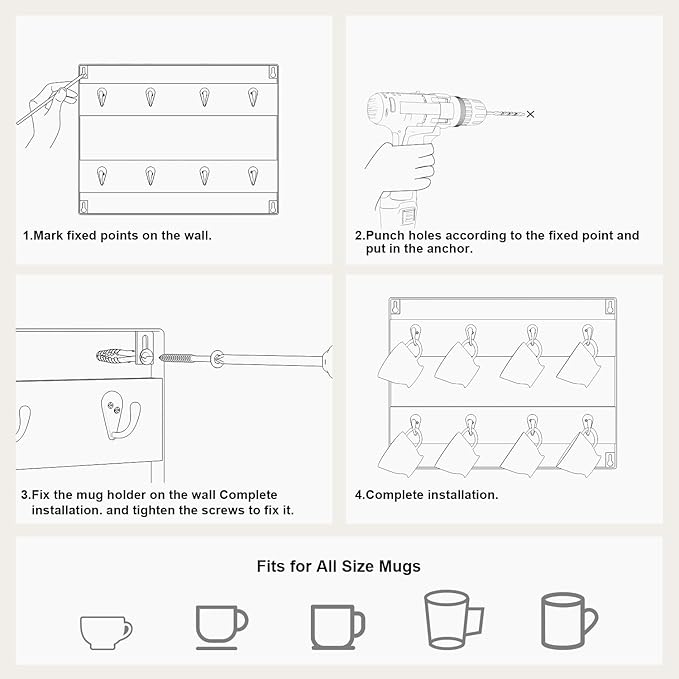 1.Mark fixed points on the wall.

2.Punch holes according to the fixed point and put in the anchor.

3.Fix the mug holder on the wall Complete installation. and tighten the screws to fix it.

4.Complete installation.

Fits for All Size Mugs