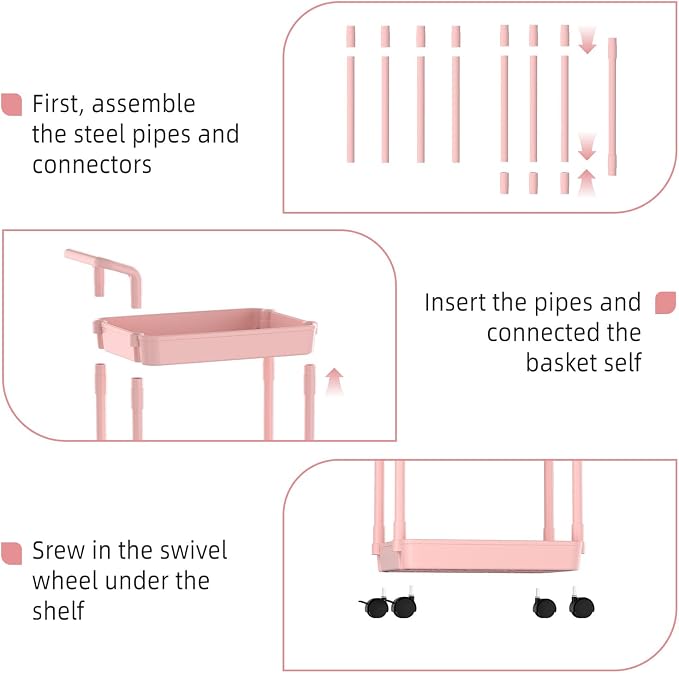 First, assemble the steel pipes and connectors

Insert the pipes and connected the basket self

Srew in the swivel wheel under the shelf