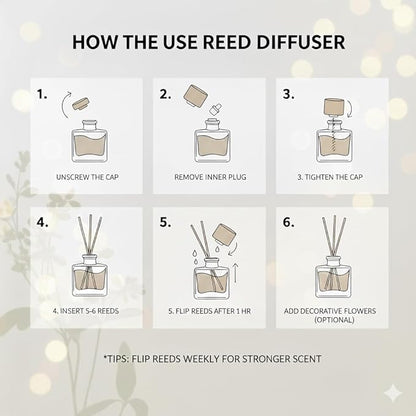 HOW THE USE REED DIFFUSER

1.

UNSCREW THE CAP

2.

REMOVE INNER PLUG

3.

3. TIGHTEN THE CAP

4.

4. INSERT 5-6 REEDS

5.

5. FLIP REEDS AFTER 1 HR

6.

ADD DECORATIVE FLOWERS (OPTIONAL)

*TIPS: FLIP REEDS WEEKLY FOR STRONGER SCENT