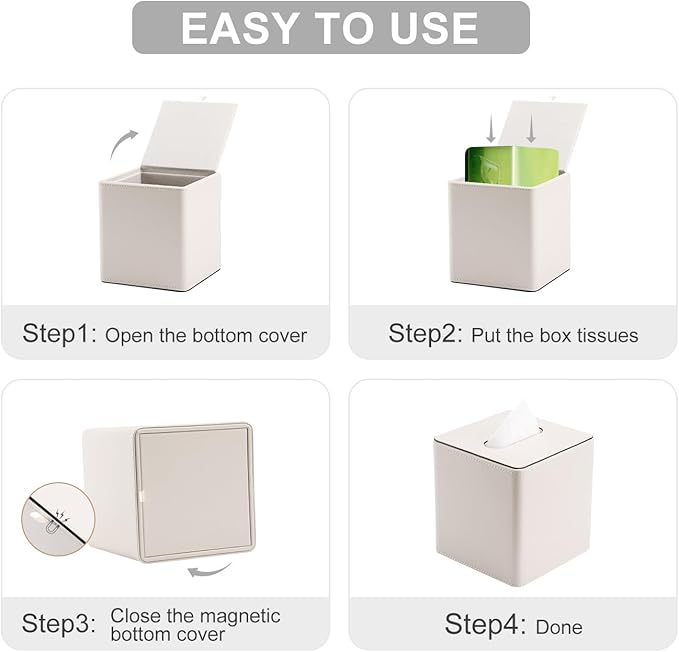 EASY TO USE

Step1: Open the bottom cover

Step2: Put the box tissues

Step3: Close the magnetic bottom cover

Step4: Done