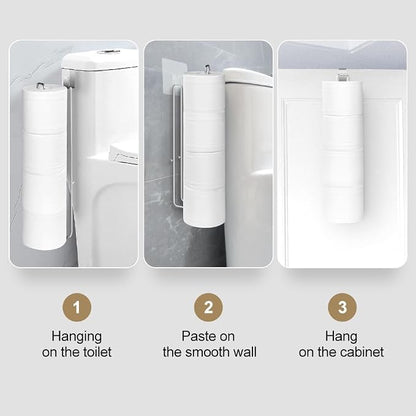 1

Hanging on the toilet

2

Paste on the smooth wall

3

Hang on the cabinet