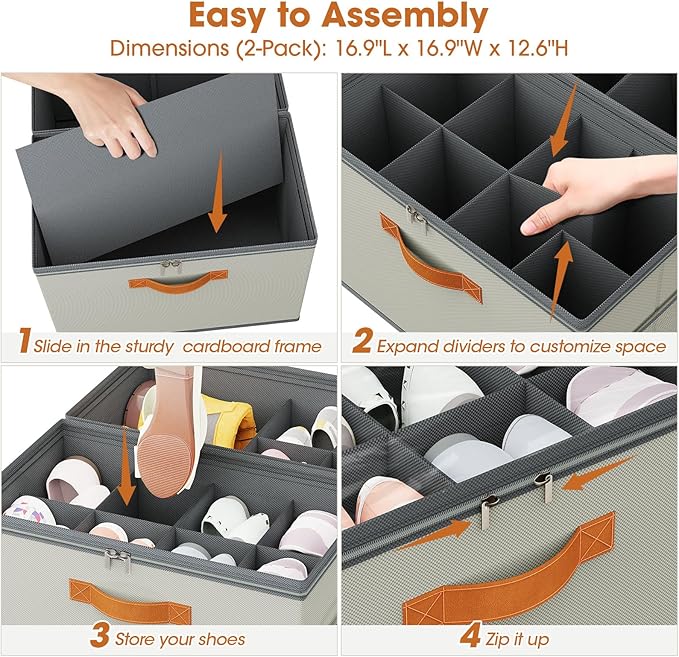 Easy to Assembly

Dimensions (2-Pack): 16.9"L x 16.9"W x 12.6"H

1 Slide in the sturdy cardboard frame

2 Expand dividers to customize space

3 Store your shoes

4 Zip it up