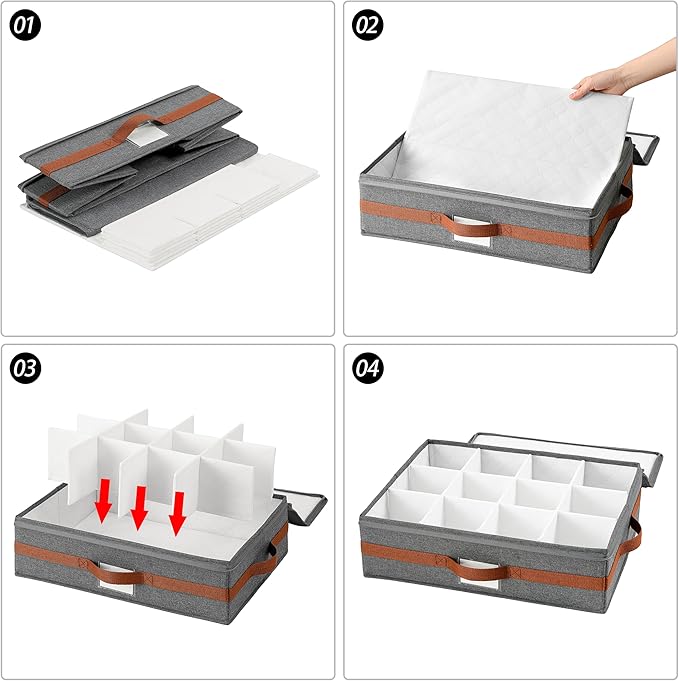 01

02

03

04