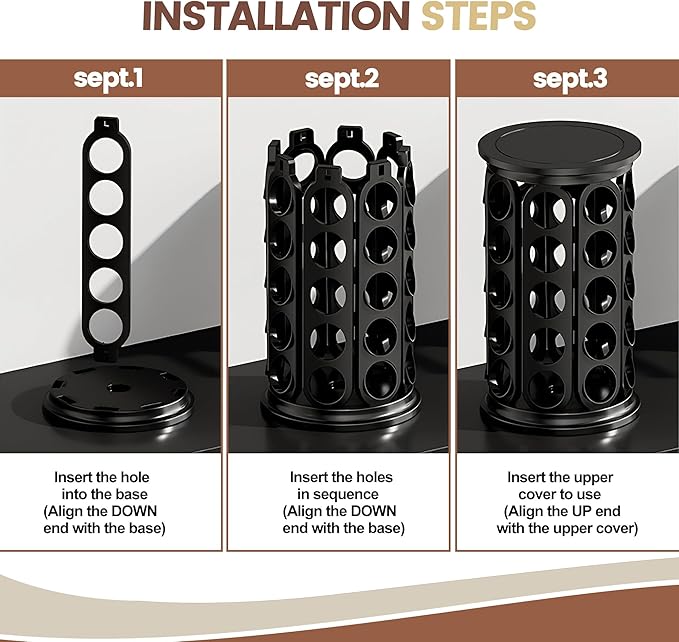 INSTALLATION STEPS

sept.1

Insert the hole into the base (Align the DOWN end with the base)

sept.2

Insert the holes in sequence (Align the DOWN end with the base)

sept.3

Insert the upper cover to use (Align the UP end with the upper cover)