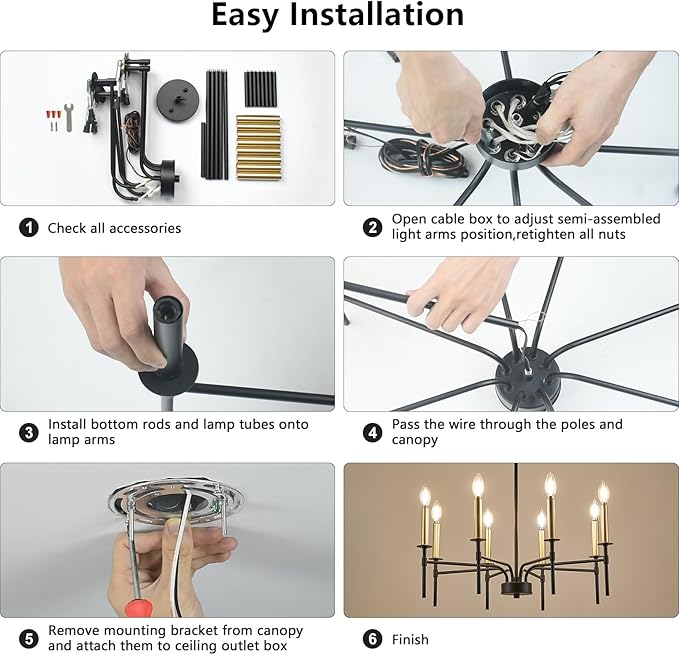 Easy Installation

1 Check all accessories

2 Open cable box to adjust semi-assembled light arms position,retighten all nuts

3 Install bottom rods and lamp tubes onto lamp arms

4 Pass the wire through the poles and canopy

5 Remove mounting bracket from canopy and attach them to ceiling outlet box

6 Finish