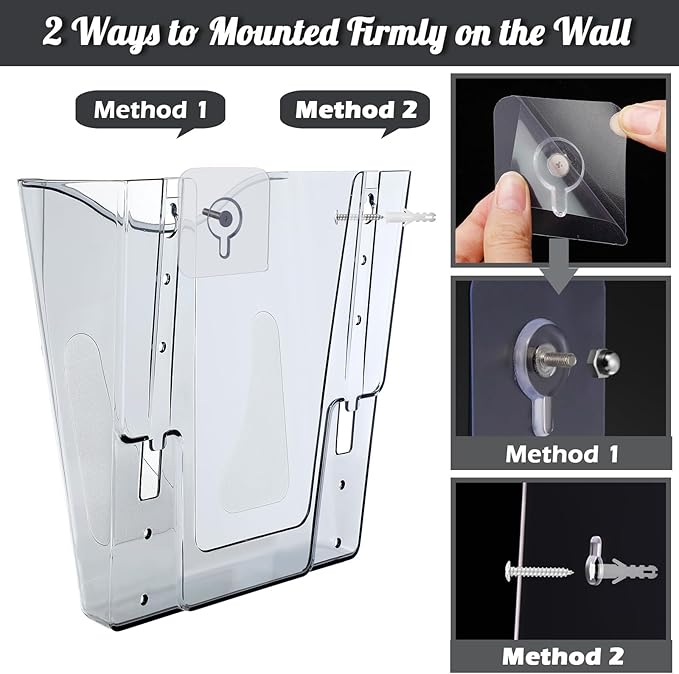 2 Ways to Mounted Firmly on the Wall

Method 1

Method 2

Method 1

Method 2