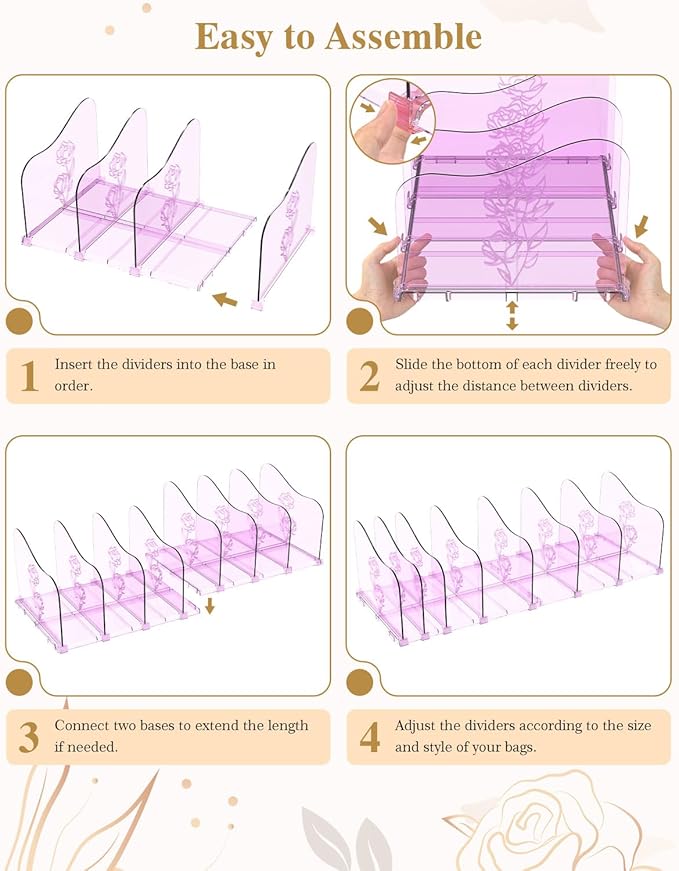 Easy to Assemble

1 Insert the dividers into the base in order.

2 Slide the bottom of each divider freely to adjust the distance between dividers.

3 Connect two bases to extend the length if needed.

4 Adjust the dividers according to the size and style of your bags.