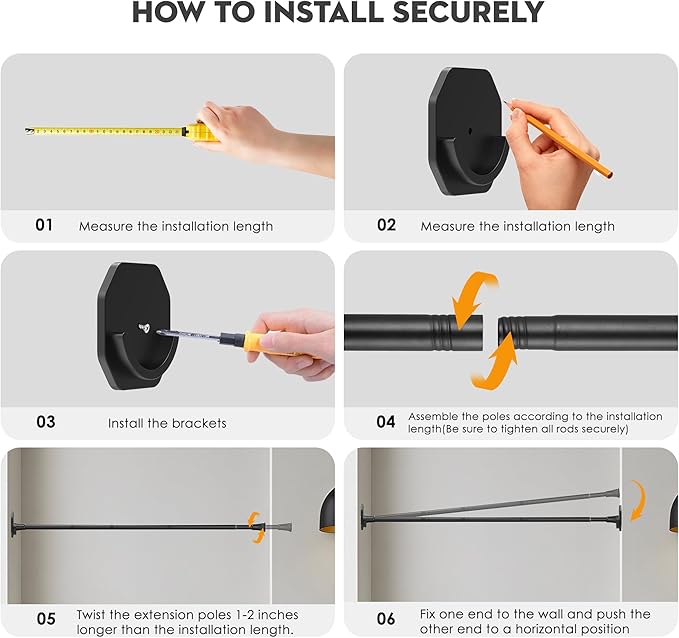 HOW TO INSTALL SECURELY

01 Measure the installation length

02 Measure the installation length

03 Install the brackets

04 Assemble the poles according to the installation length(Be sure to tighten all rods securely)

05 Twist the extension poles 1-2 inches longer than the installation length.

06 Fix one end to the wall and push the other end to a horizontal position