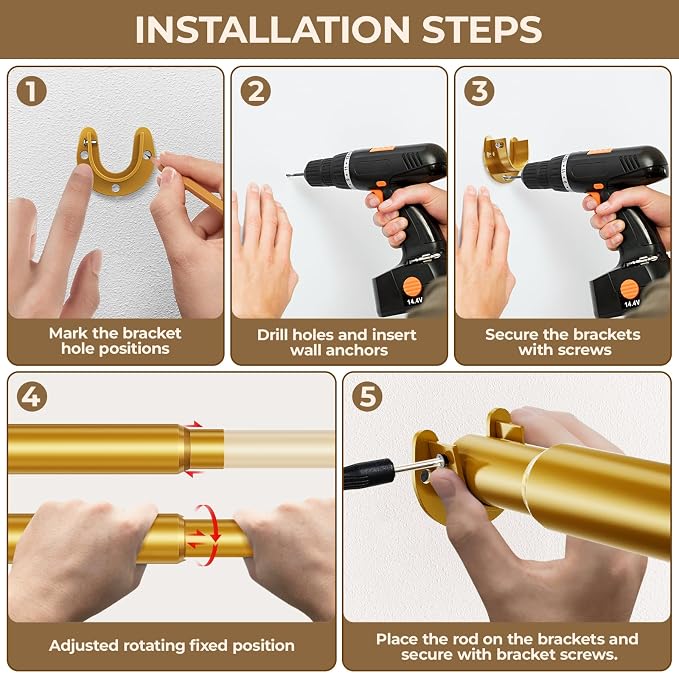 INSTALLATION STEPS

1

Mark the bracket hole positions

2

14.4V

Drill holes and insert wall anchors

3

14.4V

Secure the brackets with screws

4

Adjusted rotating fixed position

5

Place the rod on the brackets and secure with bracket screws.