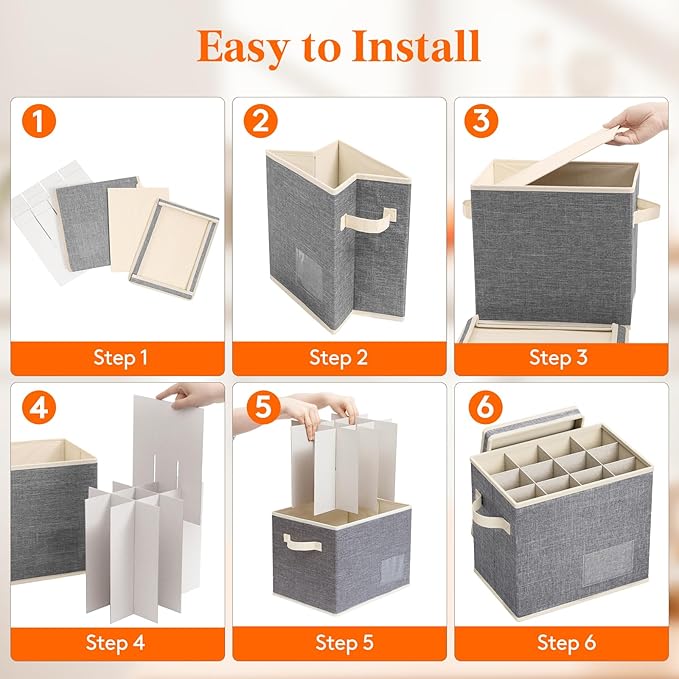 Easy to Install

1

Step 1

2

Step 2

3

Step 3

4

Step 4

5

Step 5

6

Step 6