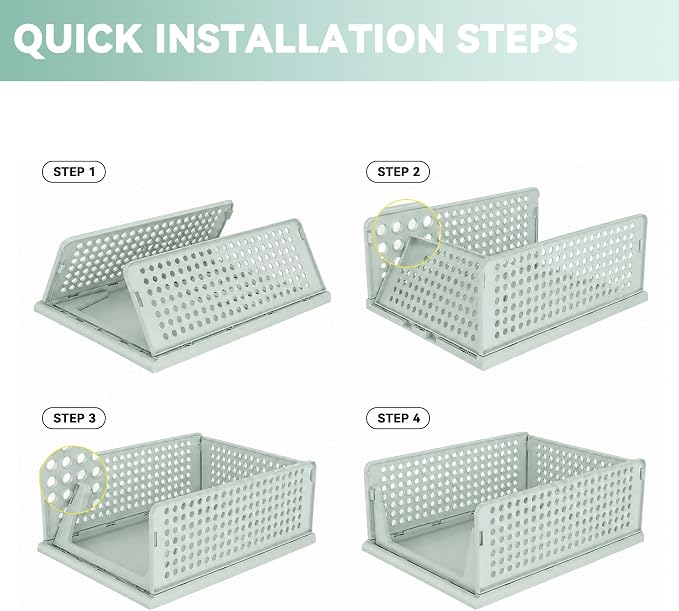 QUICK INSTALLATION STEPS

STEP 1

STEP 2

STEP 3

STEP 4