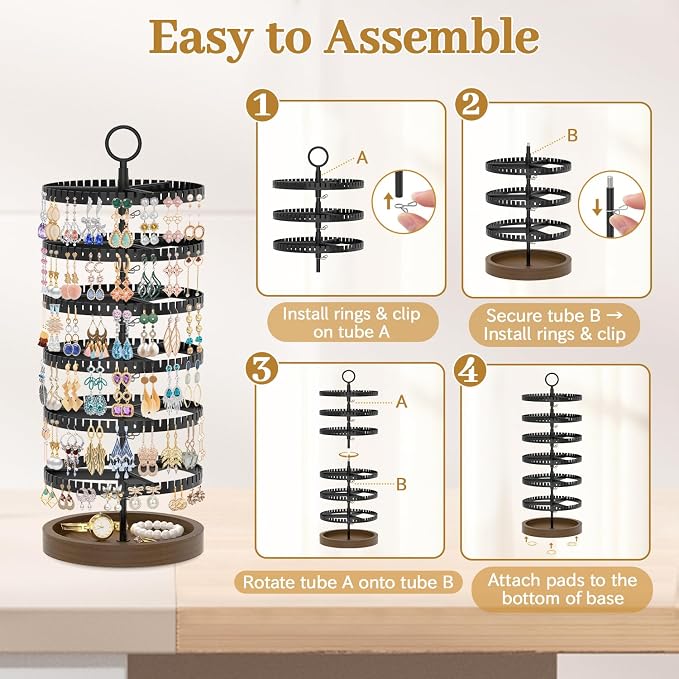 Easy to Assemble

1

A

Install rings & clip on tube A

2

B

Secure tube B → Install rings & clip

3

A

B

Rotate tube A onto tube B

4

Attach pads to the bottom of base