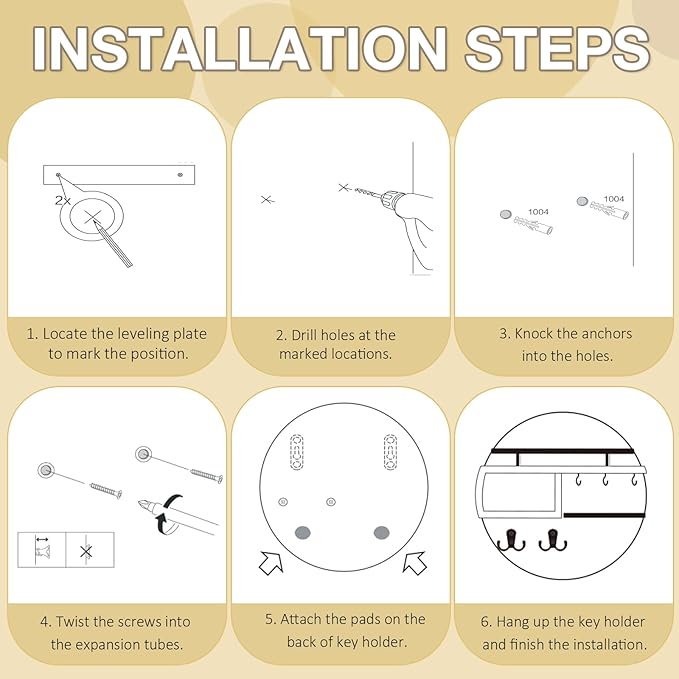 INSTALLATION STEPS

2x

1. Locate the leveling plate to mark the position.

2. Drill holes at the marked locations.

1004

1004

3. Knock the anchors into the holes.

4. Twist the screws into the expansion tubes.

5. Attach the pads on the back of key holder.

6. Hang up the key holder and finish the installation.