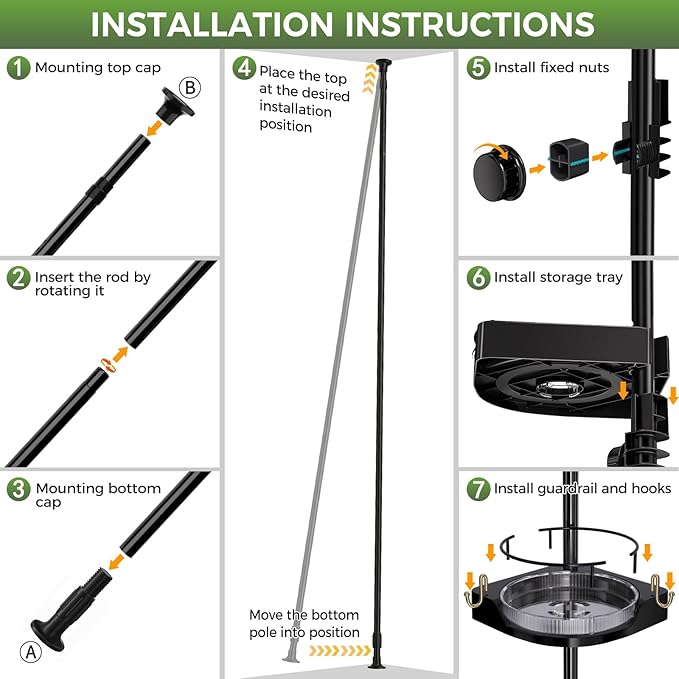 INSTALLATION INSTRUCTIONS

1 Mounting top cap

B

2 Insert the rod by rotating it

3 Mounting bottom cap

A

4 Place the top at the desired installation position

Move the bottom pole into position

5 Install fixed nuts

6 Install storage tray

7 Install guardrail and hooks