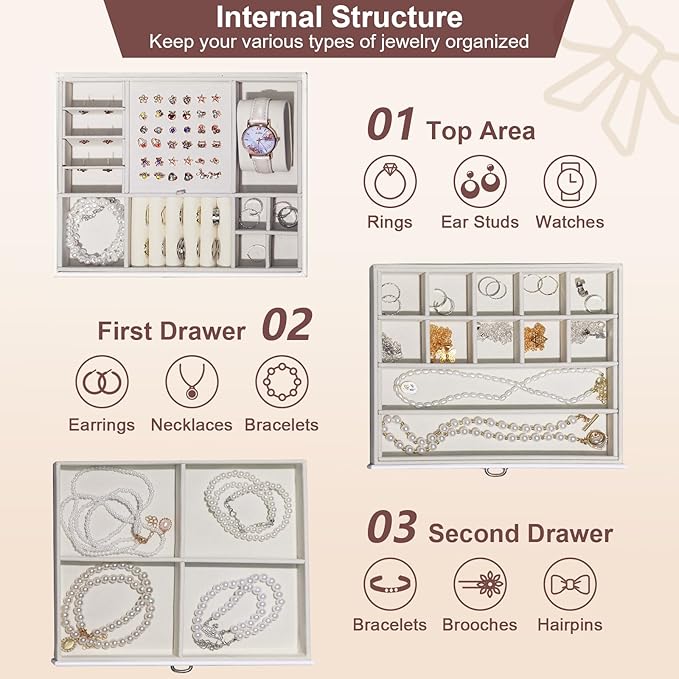 Internal Structure
Keep your various types of jewelry organized

01 Top Area

Rings Ear Studs Watches

First Drawer 02

Earrings Necklaces Bracelets

03 Second Drawer

Bracelets Brooches Hairpins