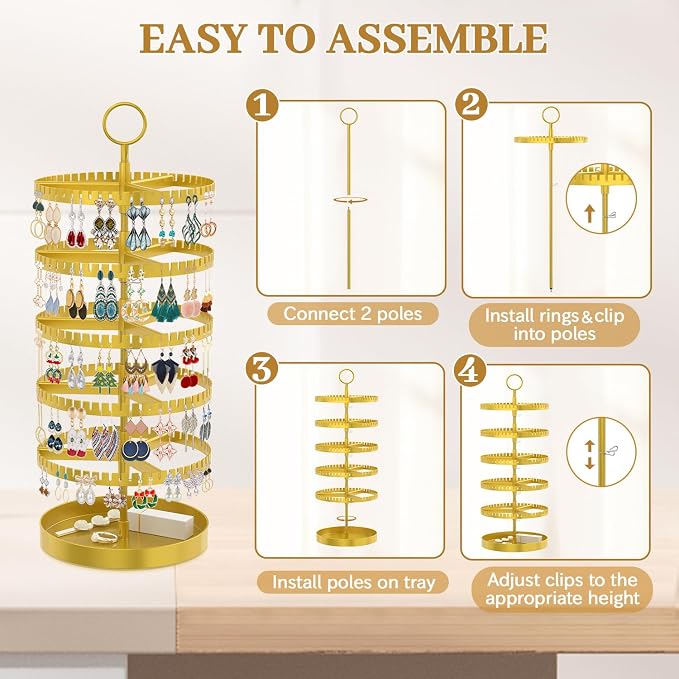 EASY TO ASSEMBLE

1

Connect 2 poles

2

Install rings&clip into poles

3

Install poles on tray

4

Adjust clips to the appropriate height