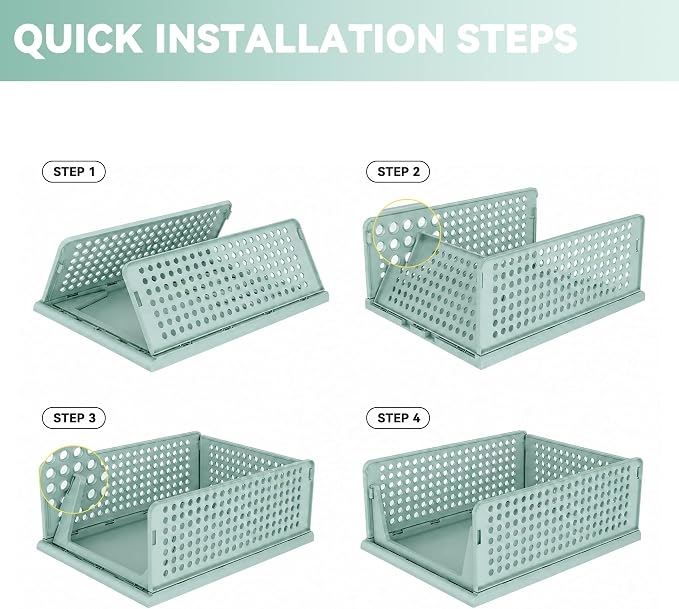 QUICK INSTALLATION STEPS

STEP 1

STEP 2

STEP 3

STEP 4