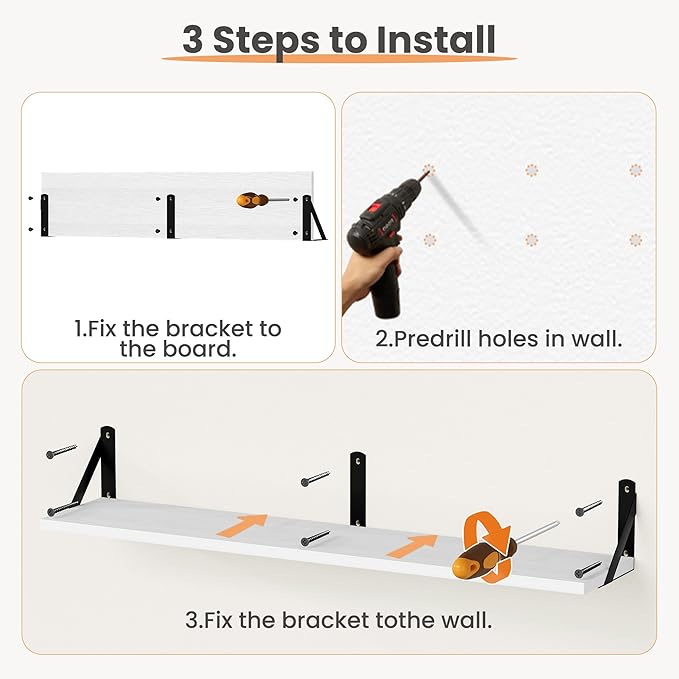 3 Steps to Install

1.Fix the bracket to the board.

2.Predrill holes in wall.

3.Fix the bracket tothe wall.