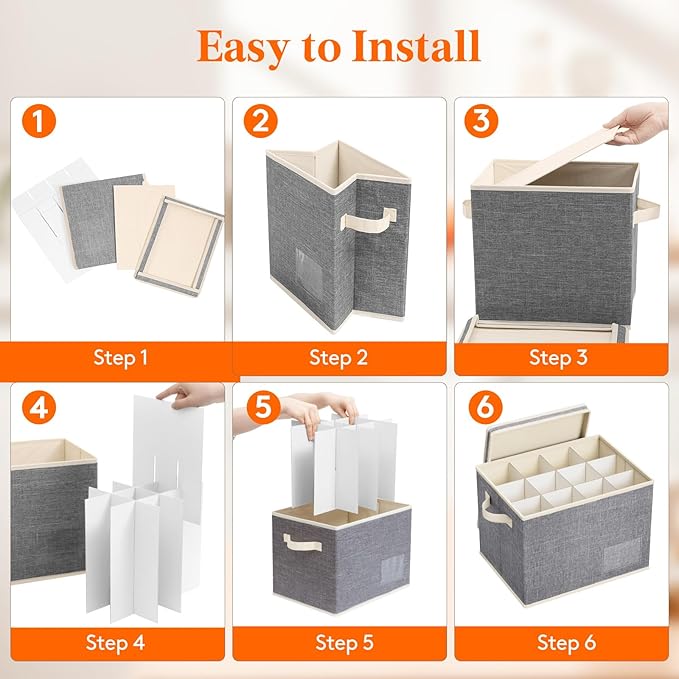 Easy to Install

1

Step 1

2

Step 2

3

Step 3

4

Step 4

5

Step 5

6

Step 6