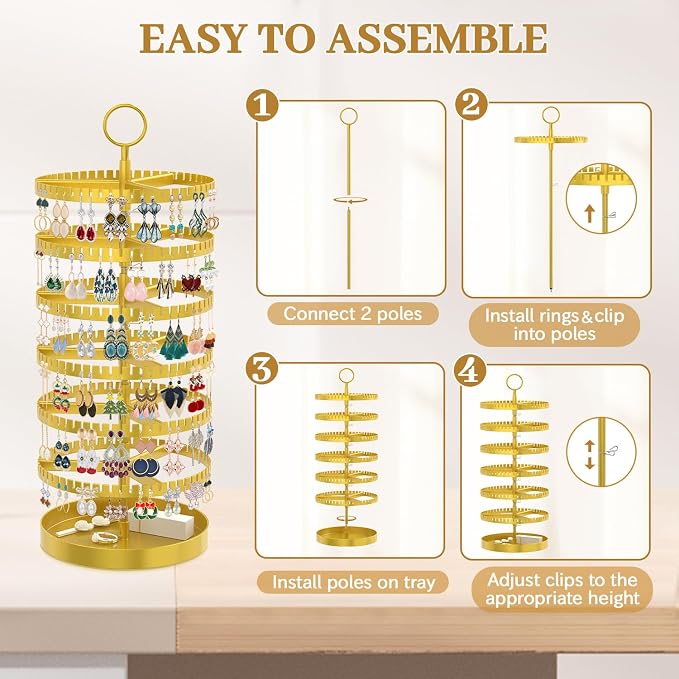 EASY TO ASSEMBLE

1

Connect 2 poles

2

Install rings&clip into poles

3

Install poles on tray

4

Adjust clips to the appropriate height