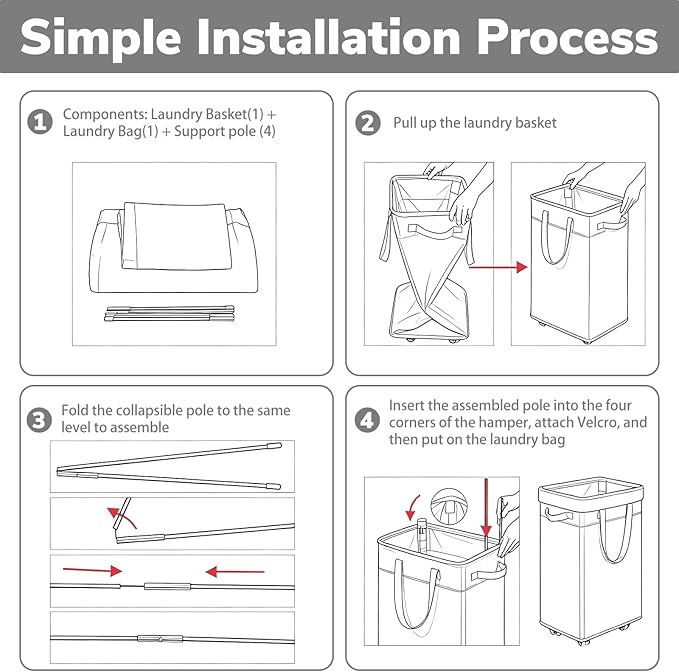 Simple Installation Process

1 Components: Laundry Basket(1) + Laundry Bag(1) + Support pole (4)

2 Pull up the laundry basket

3 Fold the collapsible pole to the same level to assemble

4 Insert the assembled pole into the four corners of the hamper, attach Velcro, and then put on the laundry bag