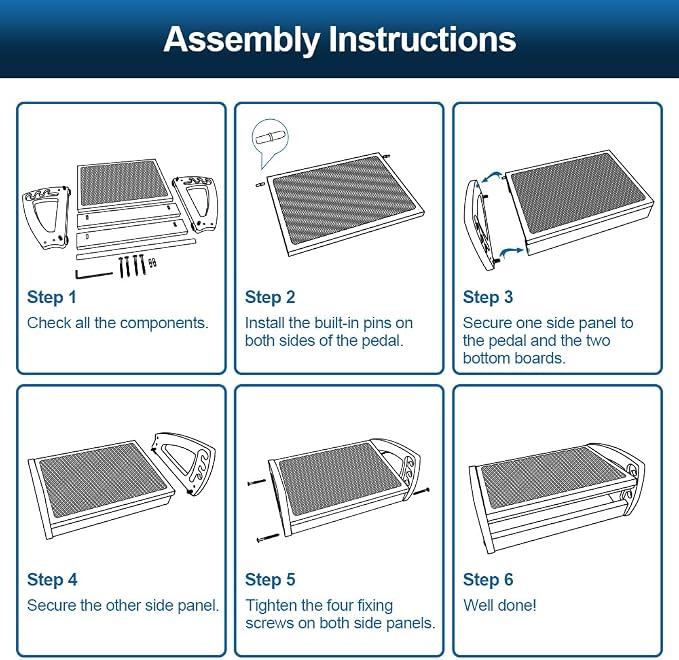 Assembly Instructions

Step 1
Check all the components.

Step 2
Install the built-in pins on both sides of the pedal.

Step 3
Secure one side panel to the pedal and the two bottom boards.

Step 4
Secure the other side panel.

Step 5
Tighten the four fixing screws on both side panels.

Step 6
Well done!