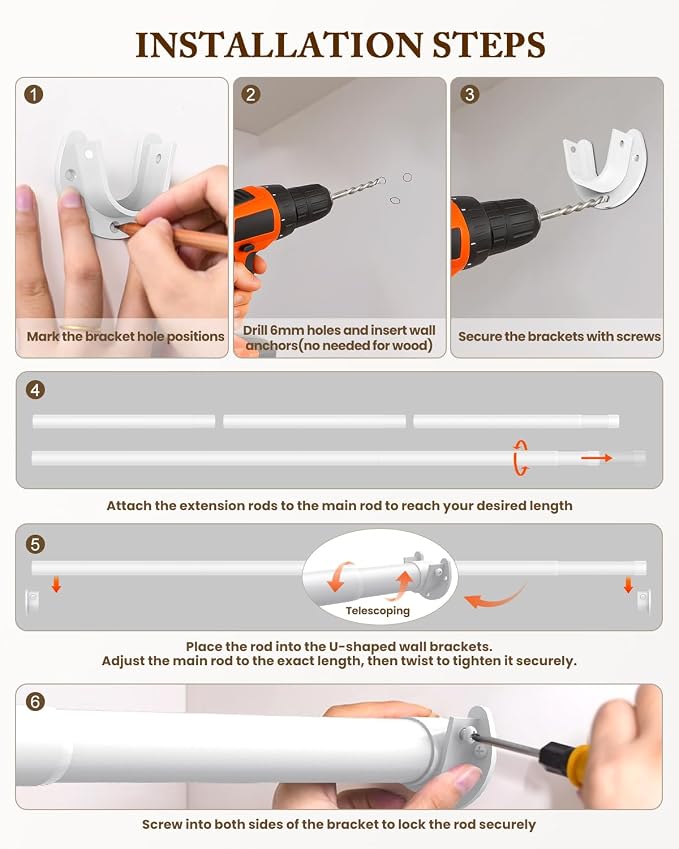 INSTALLATION STEPS

1

Mark the bracket hole positions

2

Drill 6mm holes and insert wall anchors(no needed for wood)

3

Secure the brackets with screws

4

Attach the extension rods to the main rod to reach your desired length

5

Telescoping

Place the rod into the U-shaped wall brackets.
Adjust the main rod to the exact length, then twist to tighten it securely.

6

Screw into both sides of the bracket to lock the rod securely