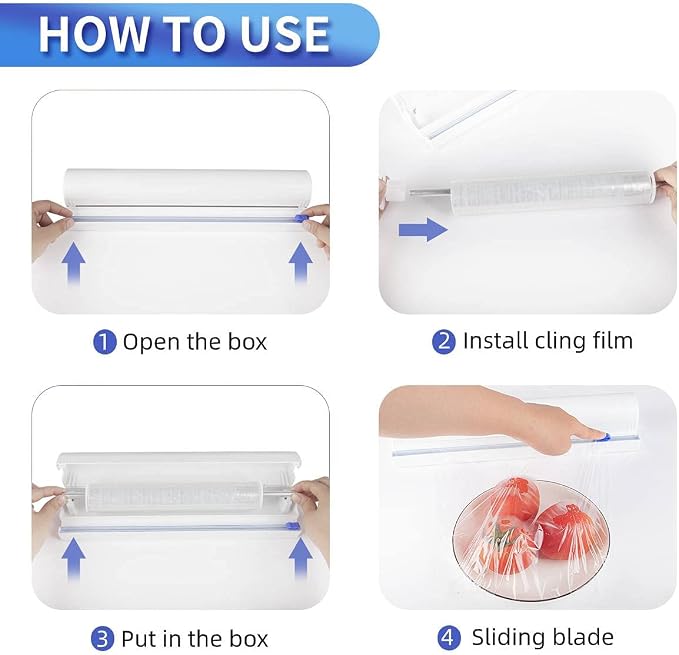 HOW TO USE

1 Open the box

2 Install cling film

3 Put in the box

4 Sliding blade